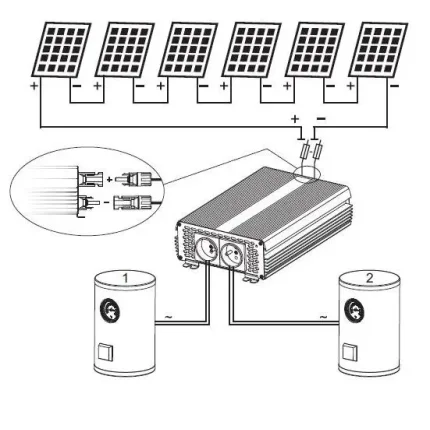 + − + − + − + − + − + −

+ −

+
−

1

2

~

~