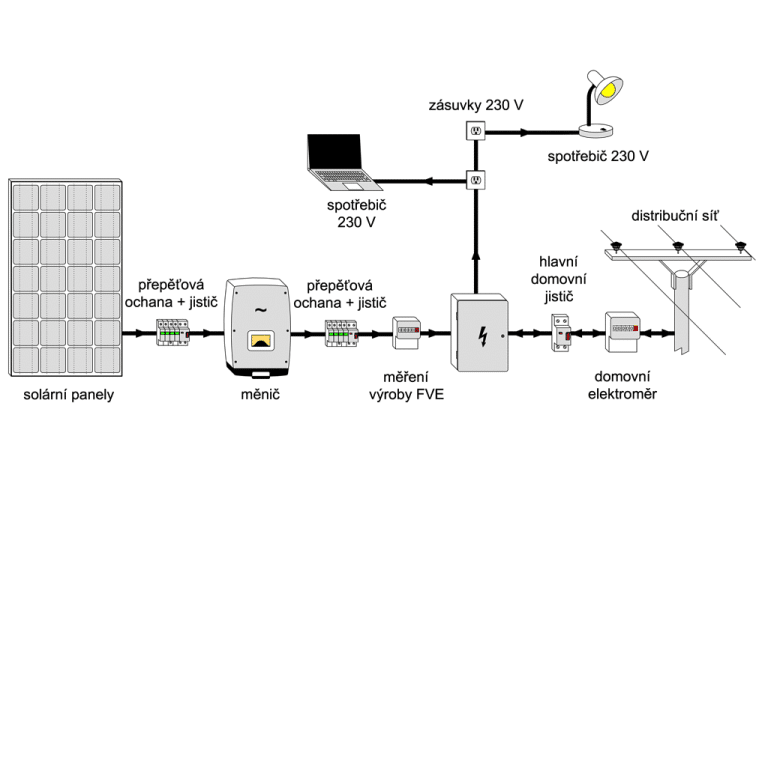 zásuvky 230 V

spotřebič 230 V

spotřebič
230 V

distribuční síť

přepěťová
ochana + jistič

přepěťová
ochana + jistič

hlavní
domovní
jistič

~

solární panely

měnič

měření
výroby FVE

domovní
elektroměr