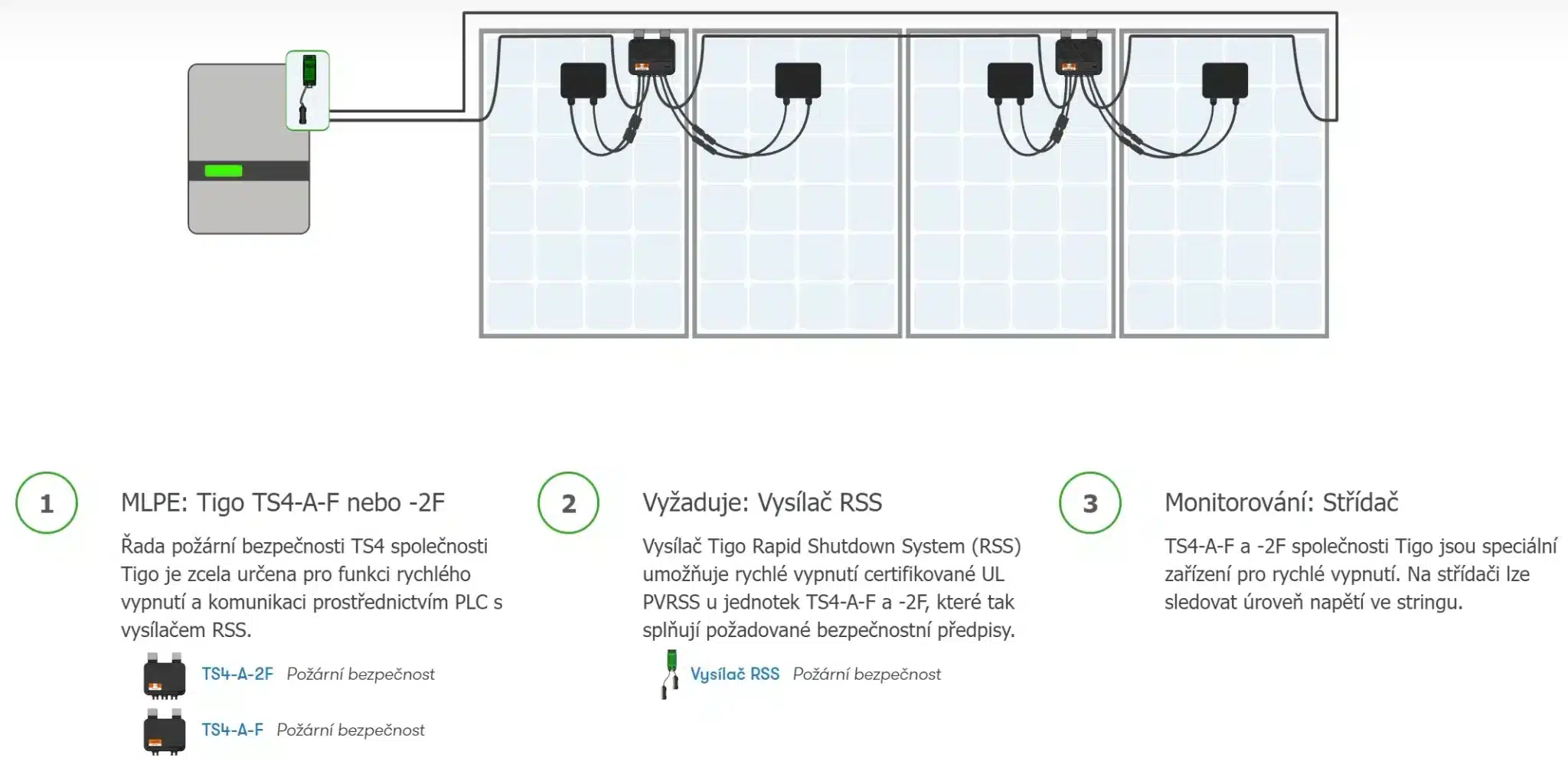 1

MLPE: Tigo TS4-A-F nebo -2F

Řada požární bezpečnosti TS4 společnosti Tigo je zcela určena pro funkci rychlého vypnutí a komunikaci prostřednictvím PLC s vysílačem RSS.

TS4-A-2F Požární bezpečnost

TS4-A-F Požární bezpečnost

2

Vyžaduje: Vysílač RSS

Vysílač Tigo Rapid Shutdown System (RSS) umožňuje rychlé vypnutí certifikované UL PVRSS u jednotek TS4-A-F a -2F, které tak splňují požadované bezpečnostní předpisy.

Vysílač RSS Požární bezpečnost

3

Monitorování: Střídač

TS4-A-F a -2F společnosti Tigo jsou speciální zařízení pro rychlé vypnutí. Na střídači lze sledovat úroveň napětí ve stringu.