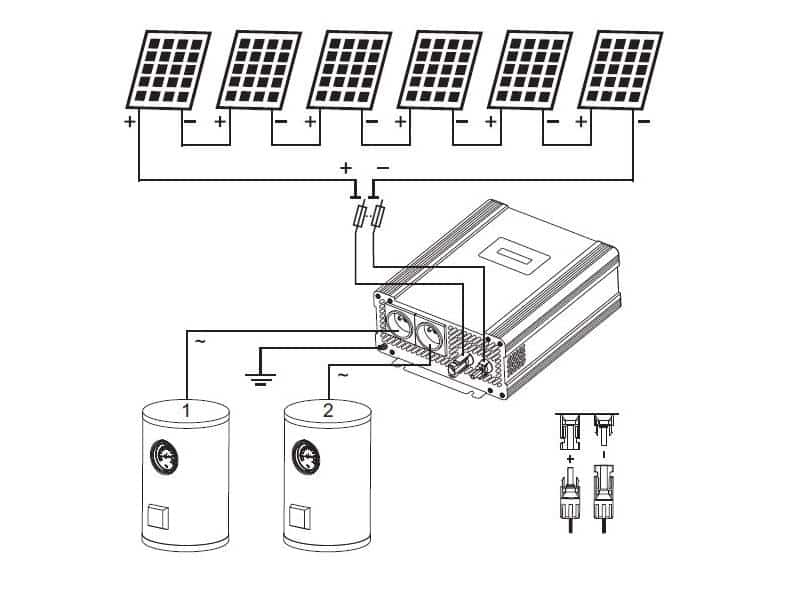 + − + − + − + − + − + −

+ −

~

~

1

2

+ -